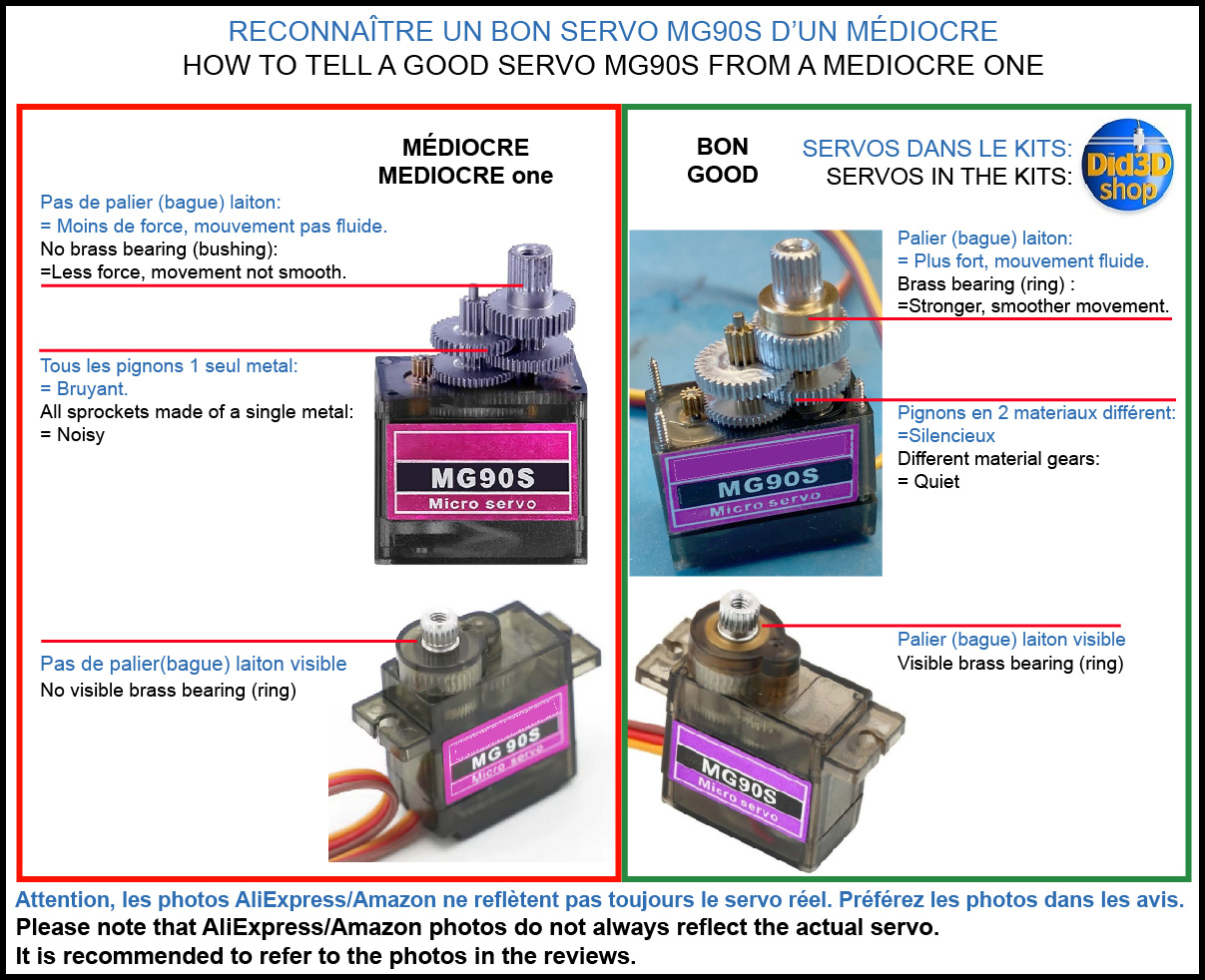 RECONNAÎTRE UN BON SERVO MG90S D'UN MÉDIOCRE
HOW TO TELL A GOOD SERVO MG90S FROM A MEDIOCRE ONE

MÉDIOCRE
MEDIOCRE one

Pas de palier (bague) laiton:
= Moins de force, mouvement pas fluide.
No brass bearing (bushing):
=Less force, movement not smooth.

Tous les pignons 1 seul metal:
= Bruyant.
All sprockets made of a single metal:
= Noisy

MG90S
Micro servo

Pas de palier(bague) laiton visible
No visible brass bearing (ring)

MG 90S
Micro servo

BON
GOOD

SERVOS DANS LE KITS:
SERVOS IN THE KITS:

Did3D shop

Palier (bague) laiton:
= Plus fort, mouvement fluide.
Brass bearing (ring) :
=Stronger, smoother movement.

Pignons en 2 materiaux différent:
=Silencieux
Different material gears:
= Quiet

MG90S
Micro servo

Palier (bague) laiton visible
Visible brass bearing (ring)

MG90S
Micro servo

Attention, les photos AliExpress/Amazon ne reflètent pas toujours le servo réel. Préférez les photos dans les avis.
Please note that AliExpress/Amazon photos do not always reflect the actual servo.
It is recommended to refer to the photos in the reviews.