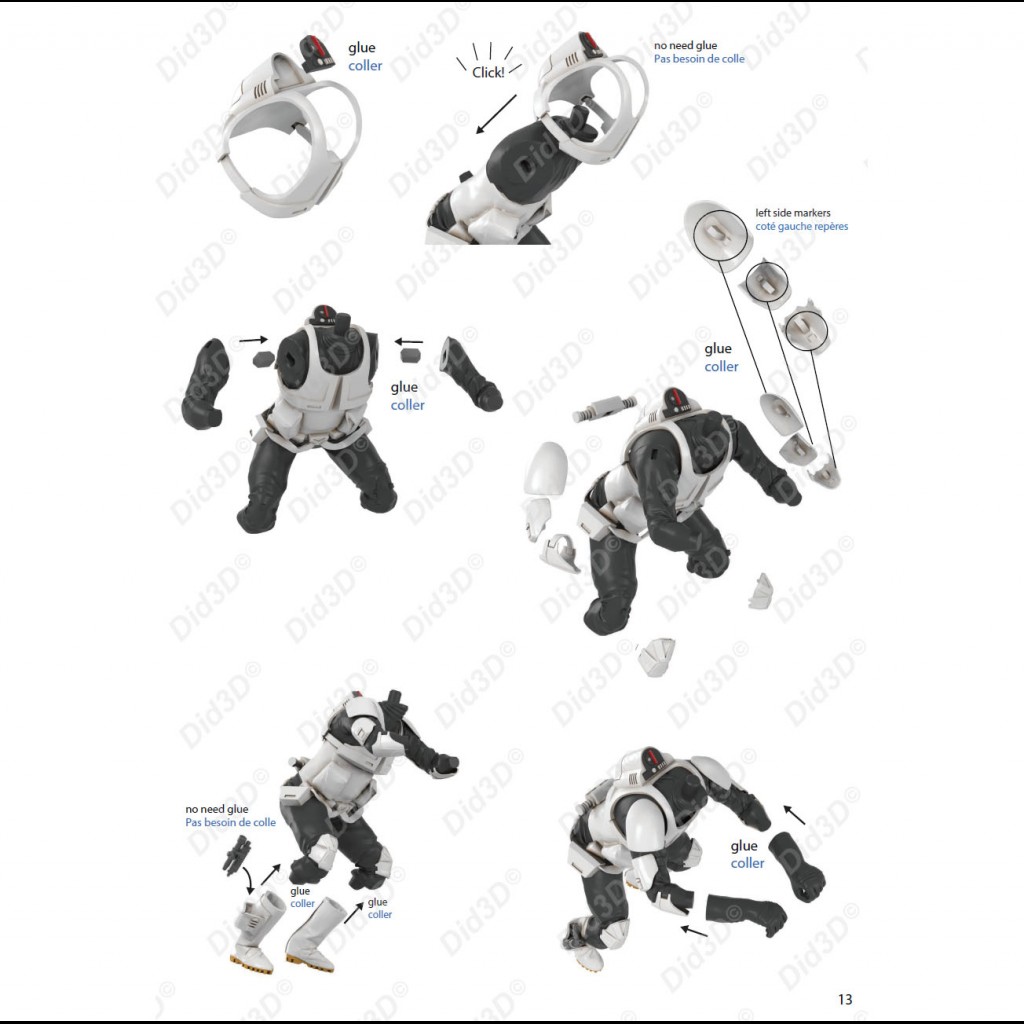 glue
coller

Click!

no need glue
Pas besoin de colle

left side markers
coté gauche repères

glue
coller

glue
coller

no need glue
Pas besoin de colle

glue
coller

glue
coller

glue
coller

Did3D©

13